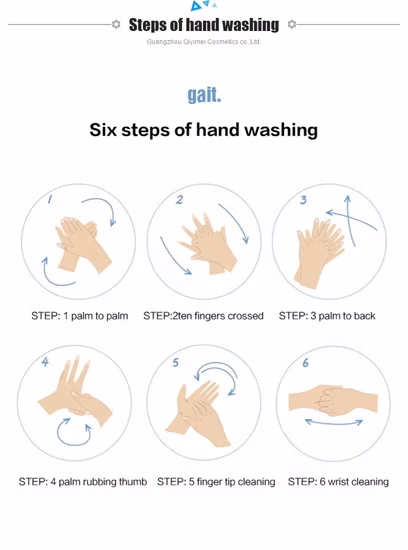 Steps of hand washing

Guangzhou Qiyimei Cosmetics co.,Ltd.

gait.

Six steps of hand washing

1

2

3

STEP: 1 palm to palm

STEP:2ten fingers crossed

STEP: 3 palm to back

4

5

6

STEP: 4 palm rubbing thumb

STEP: 5 finger tip cleaning

STEP: 6 wrist cleaning